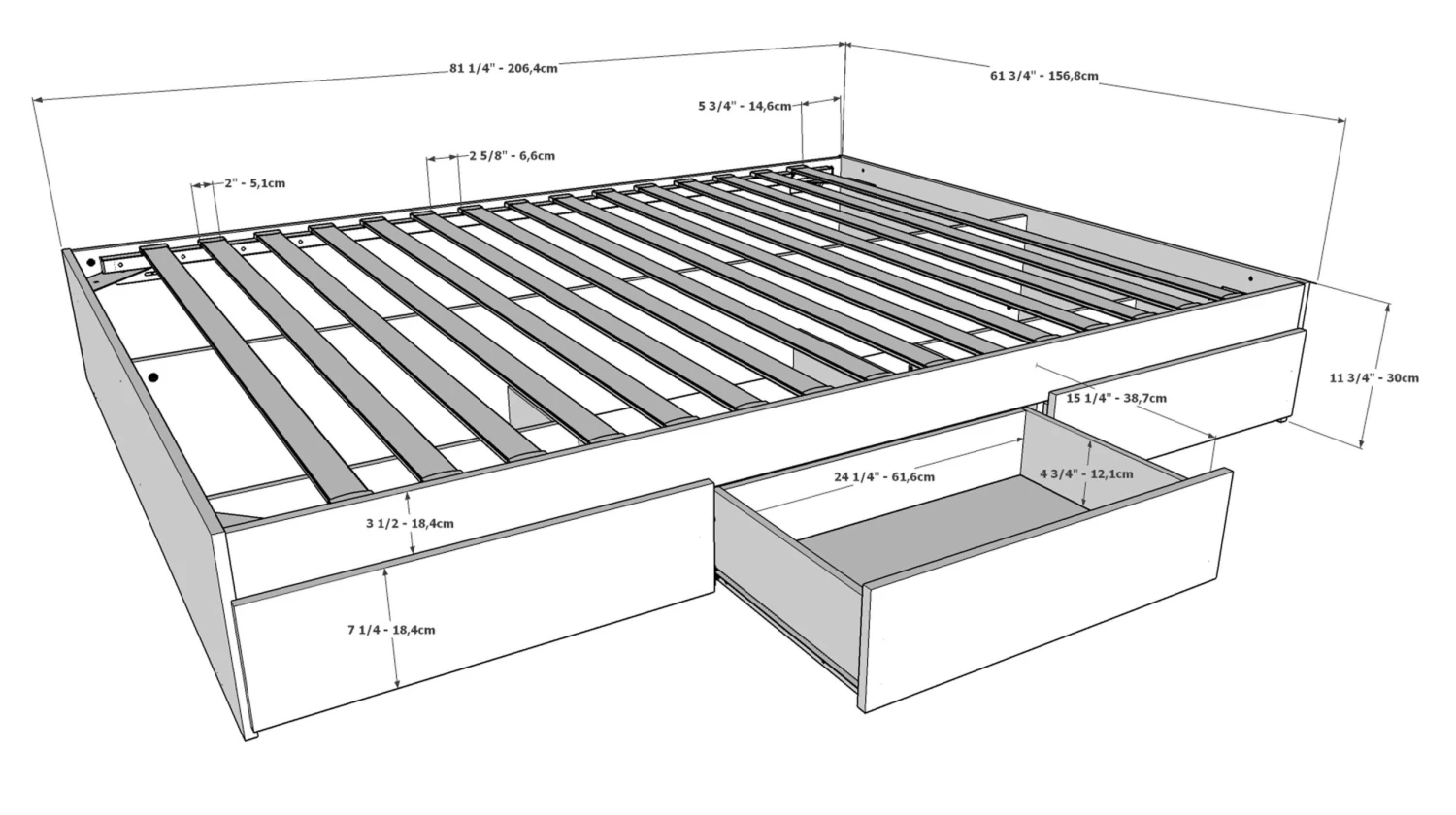 81 1/4" - 206,4cm

61 3/4" - 156,8cm

5 3/4" - 14,6cm

2 5/8" - 6,6cm

2" - 5,1cm

11 3/4" - 30cm

15 1/4" - 38,7cm

24 1/4" - 61,6cm

4 3/4" - 12,1cm

3 1/2 - 18,4cm

7 1/4 - 18,4cm