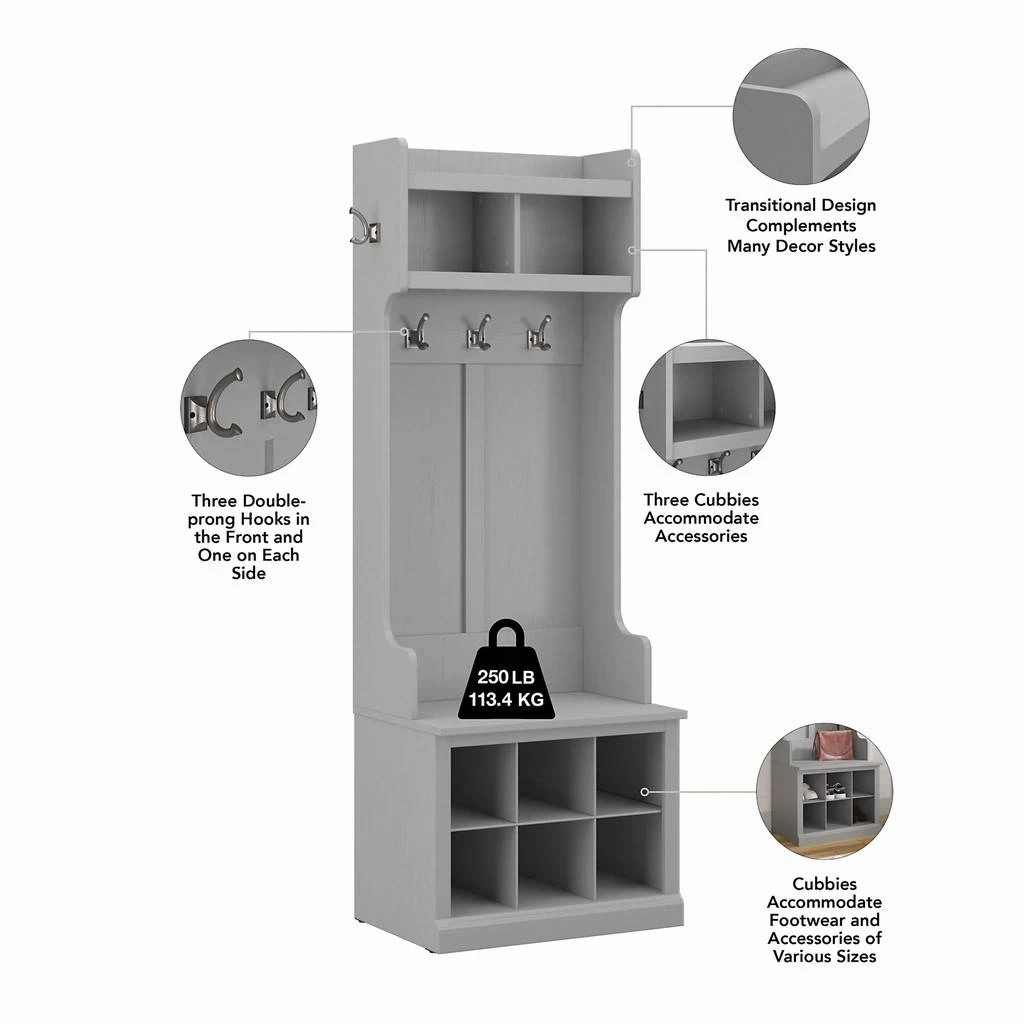 Transitional Design Complements Many Decor Styles

Three Double-prong Hooks in the Front and One on Each Side

Three Cubbies Accommodate Accessories

250 LB
113.4 KG

Cubbies Accommodate Footwear and Accessories of Various Sizes