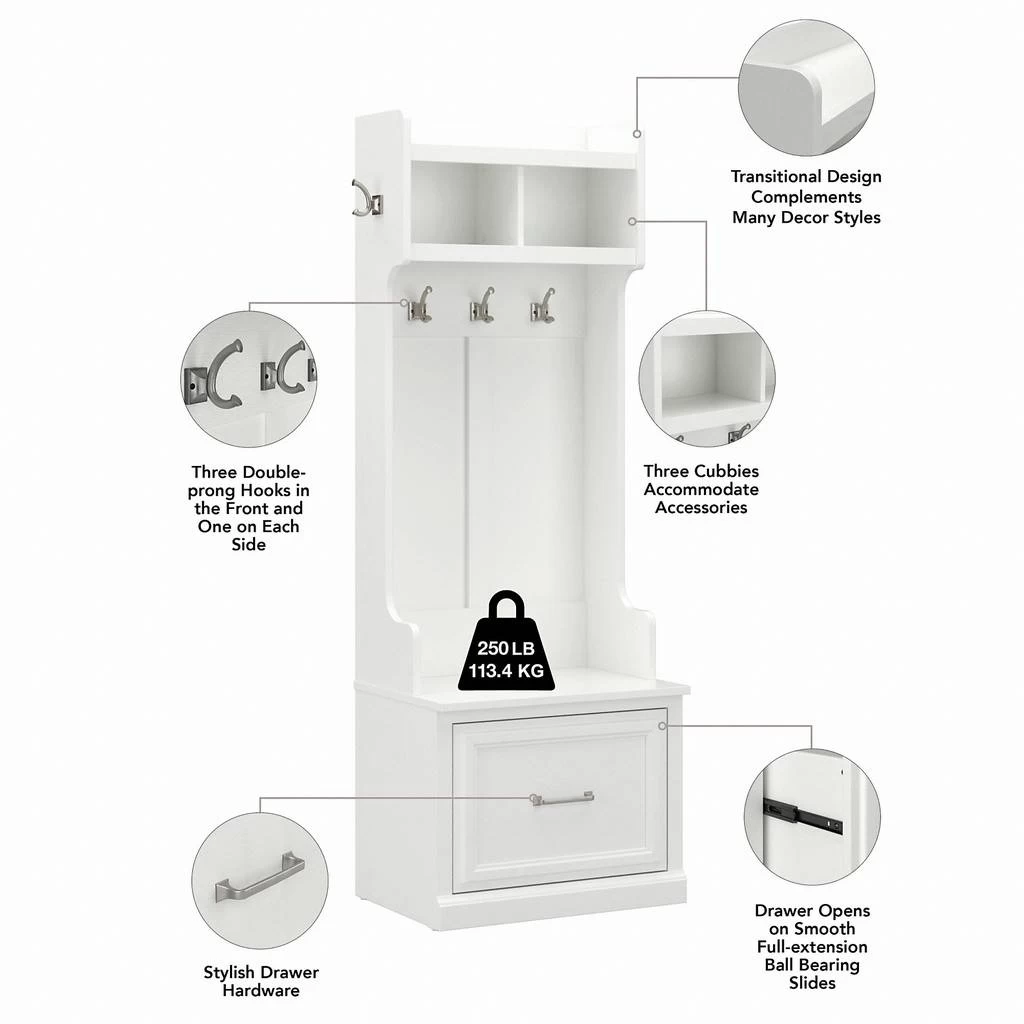 Transitional Design Complements Many Decor Styles

Three Double-prong Hooks in the Front and One on Each Side

Three Cubbies Accommodate Accessories

250 LB
113.4 KG

Stylish Drawer Hardware

Drawer Opens on Smooth Full-extension Ball Bearing Slides