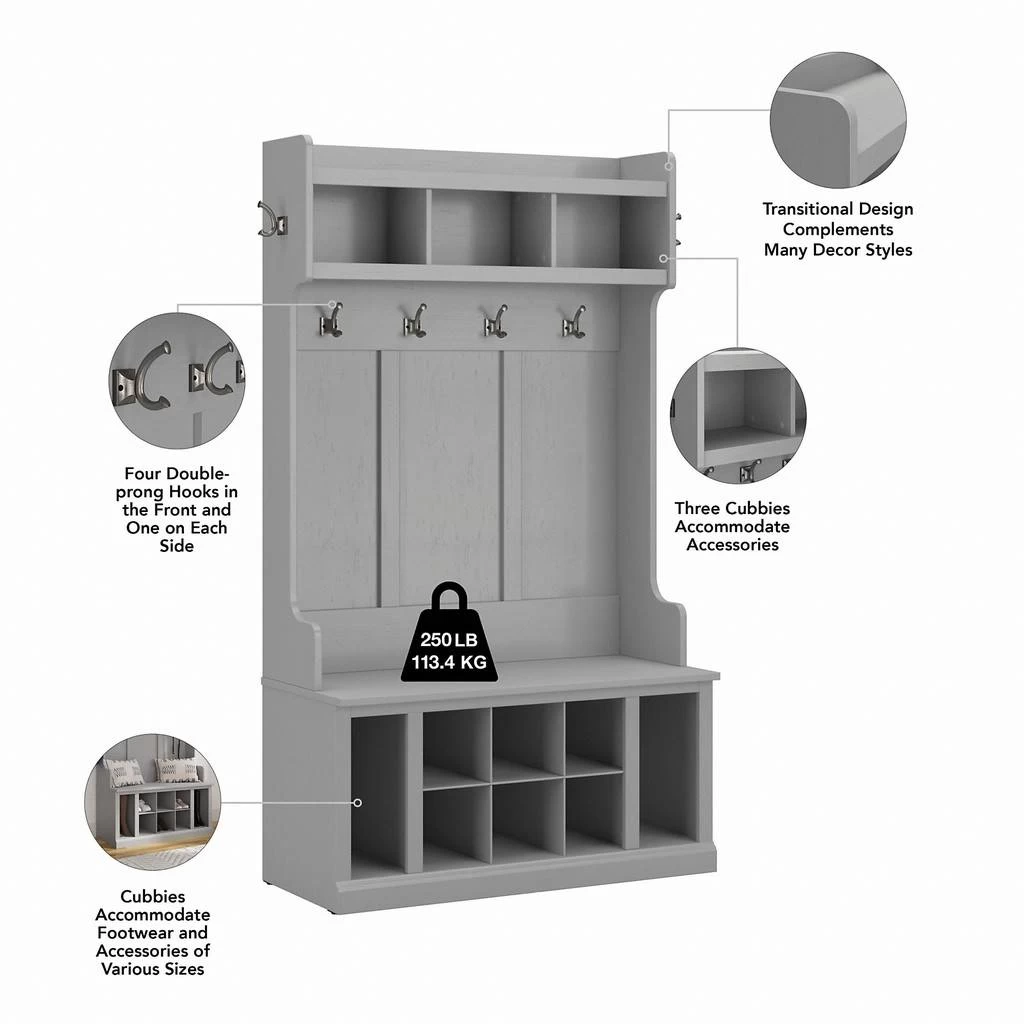 Transitional Design Complements Many Decor Styles

Four Double-prong Hooks in the Front and One on Each Side

Three Cubbies Accommodate Accessories

250 LB
113.4 KG

Cubbies Accommodate Footwear and Accessories of Various Sizes