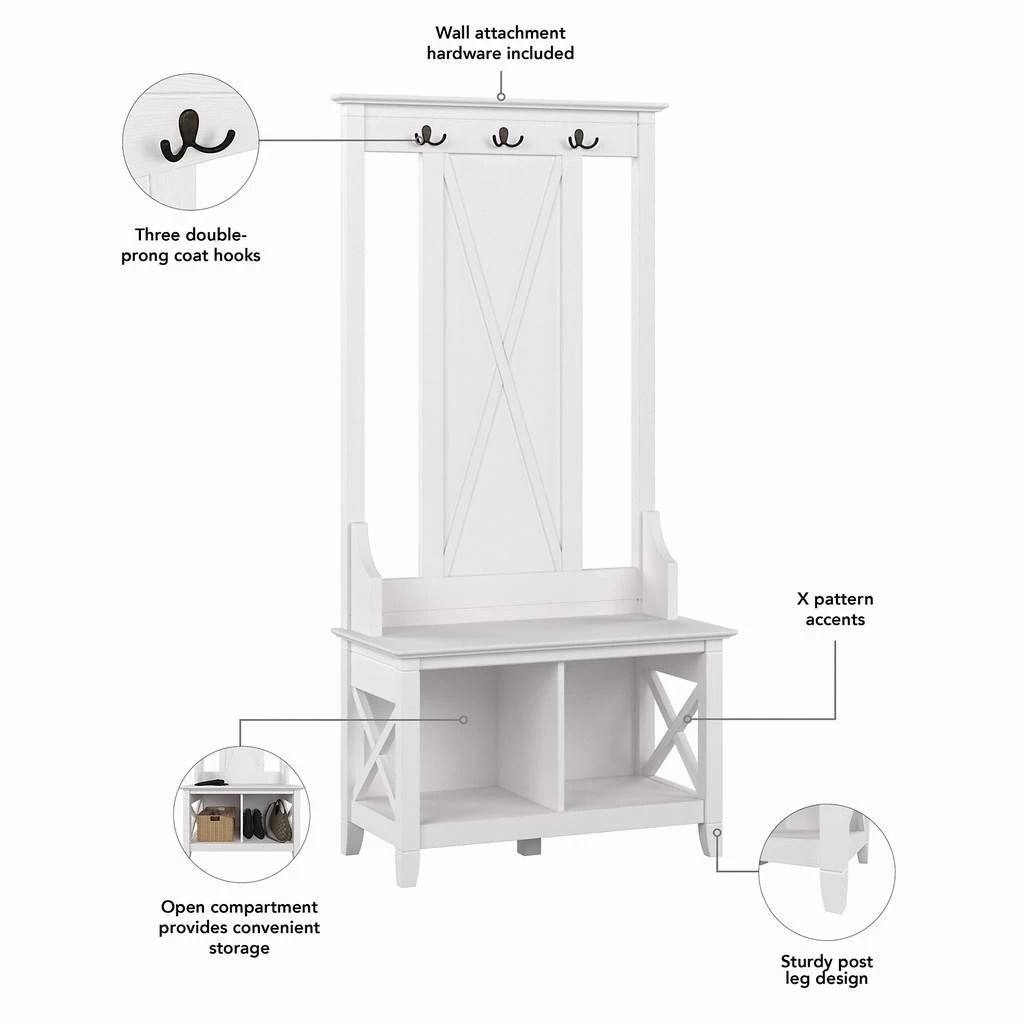 Wall attachment hardware included

Three double-prong coat hooks

X pattern accents

Open compartment provides convenient storage

Sturdy post leg design